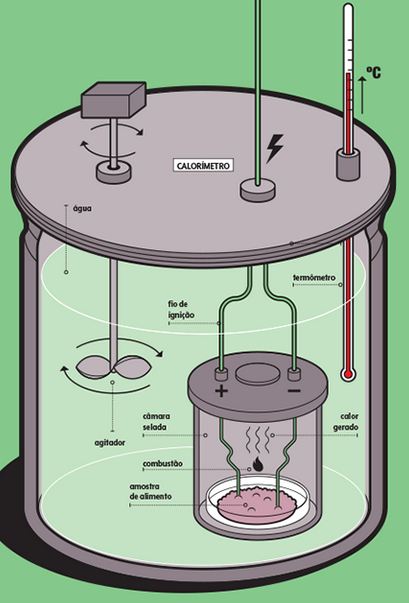 ºC

CALORÍMETRO

água

termômetro

fio de ignição

+

−

câmara selada

calor gerado

agitador

combustão

amostra de alimento